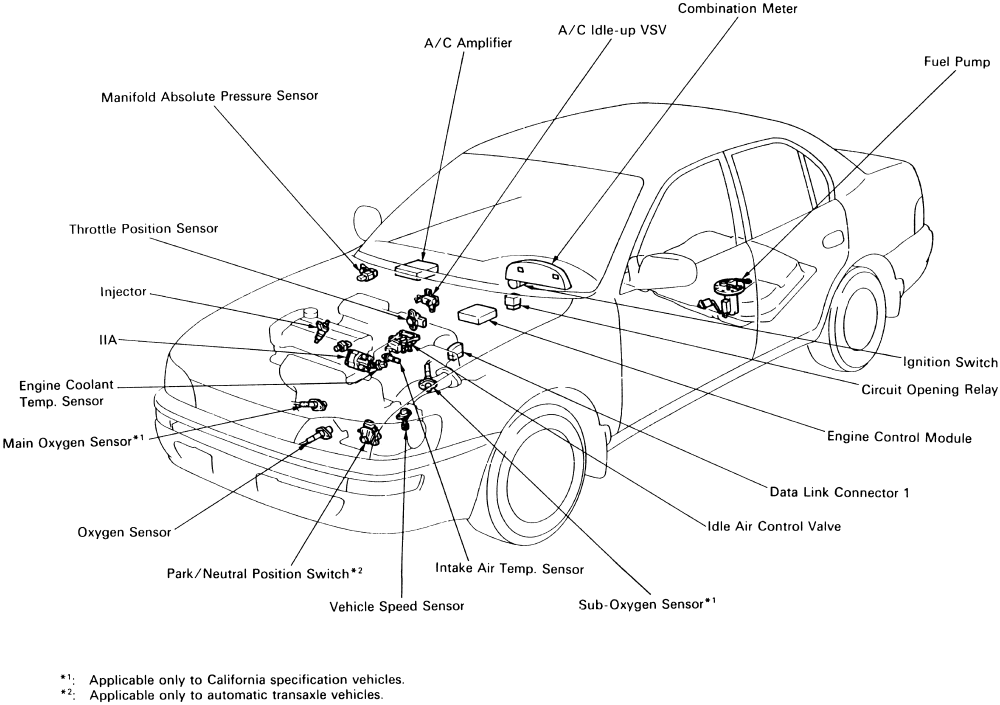 Combination Meter
A/C Idle-up VSV
A/C Amplifier
Fuel Pump
Manifold Absolute Pressure Sensor
Throttle Position Sensor
Injector
IIA
Engine Coolant Temp. Sensor
Main Oxygen Sensor$^{*1}$
Oxygen Sensor
Park/Neutral Position Switch$^{*2}$
Vehicle Speed Sensor
Intake Air Temp. Sensor
Sub-Oxygen Sensor$^{*1}$
Idle Air Control Valve
Data Link Connector 1
Engine Control Module
Circuit Opening Relay
Ignition Switch

$^{*1}$: Applicable only to California specification vehicles.
$^{*2}$: Applicable only to automatic transaxle vehicles.