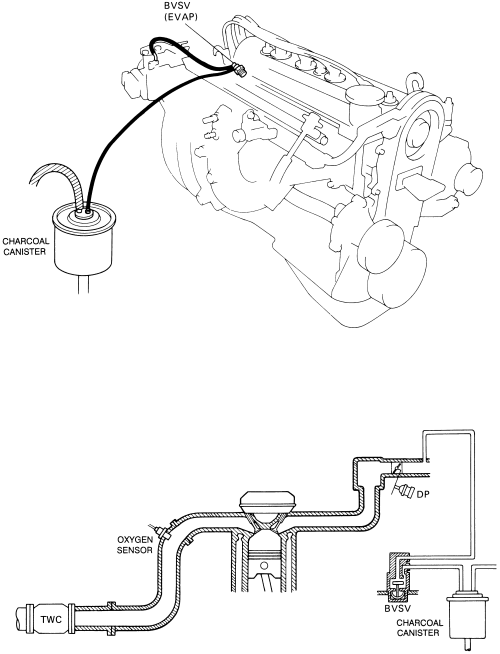 BVSV
(EVAP)

CHARCOAL
CANISTER

DP

OXYGEN
SENSOR

TWC

BVSV

CHARCOAL
CANISTER