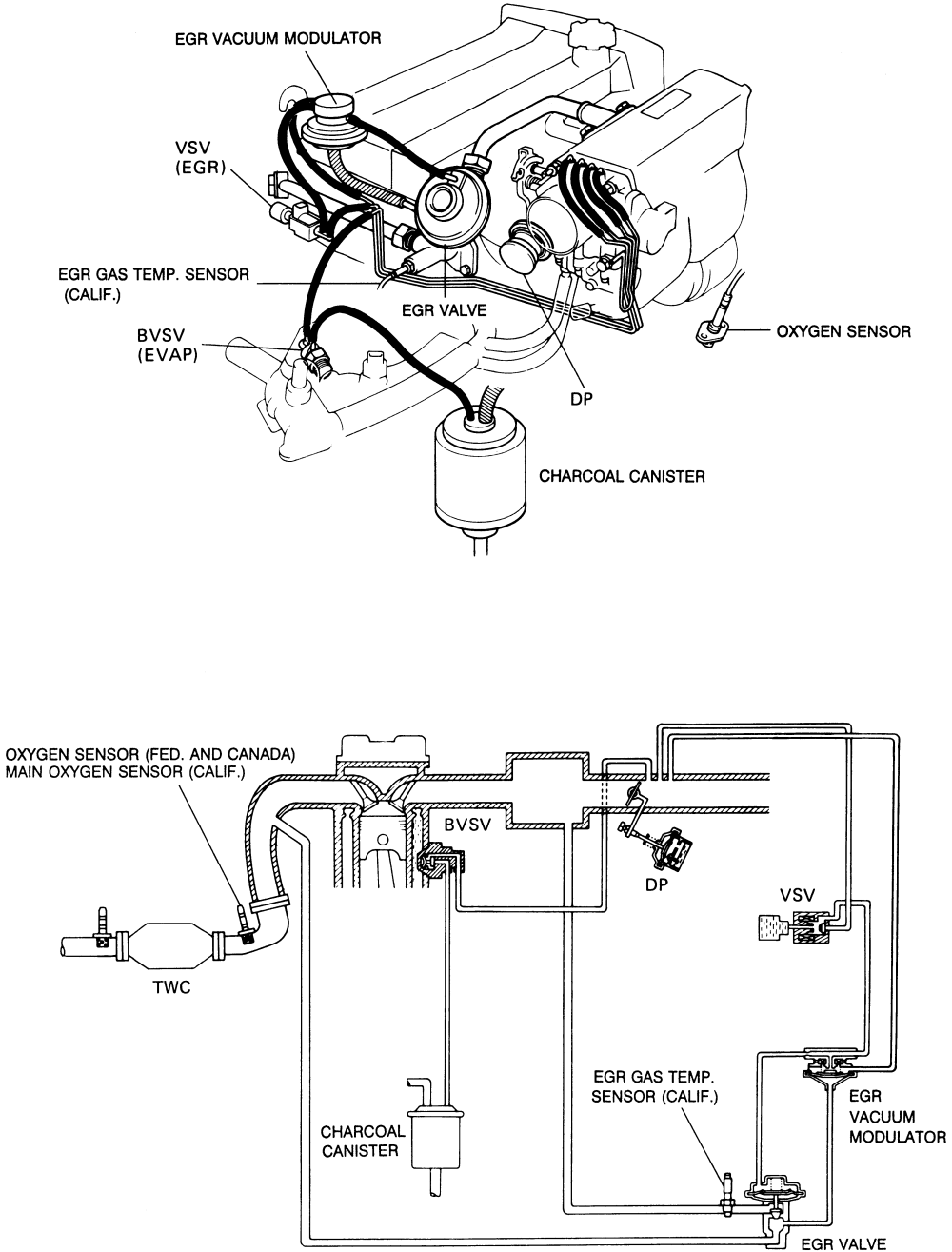 EGR VACUUM MODULATOR

VSV
(EGR)

EGR GAS TEMP. SENSOR
(CALIF.)

EGR VALVE

BVSV
(EVAP)

OXYGEN SENSOR

DP

CHARCOAL CANISTER

OXYGEN SENSOR (FED. AND CANADA)
MAIN OXYGEN SENSOR (CALIF.)

BVSV

DP

VSV

TWC

EGR GAS TEMP.
SENSOR (CALIF.)

EGR
VACUUM
MODULATOR

CHARCOAL
CANISTER

EGR VALVE